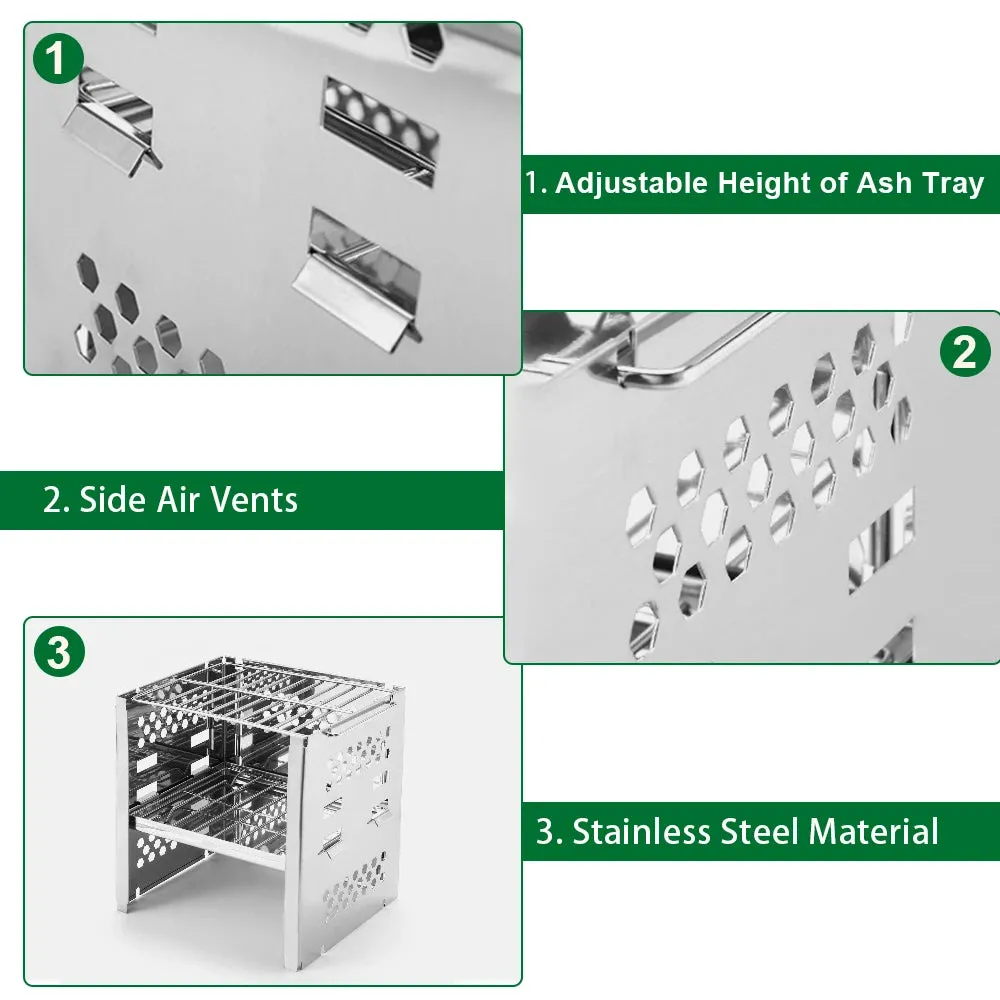 1

1. Adjustable Height of Ash Tray

2

2. Side Air Vents

3

3. Stainless Steel Material