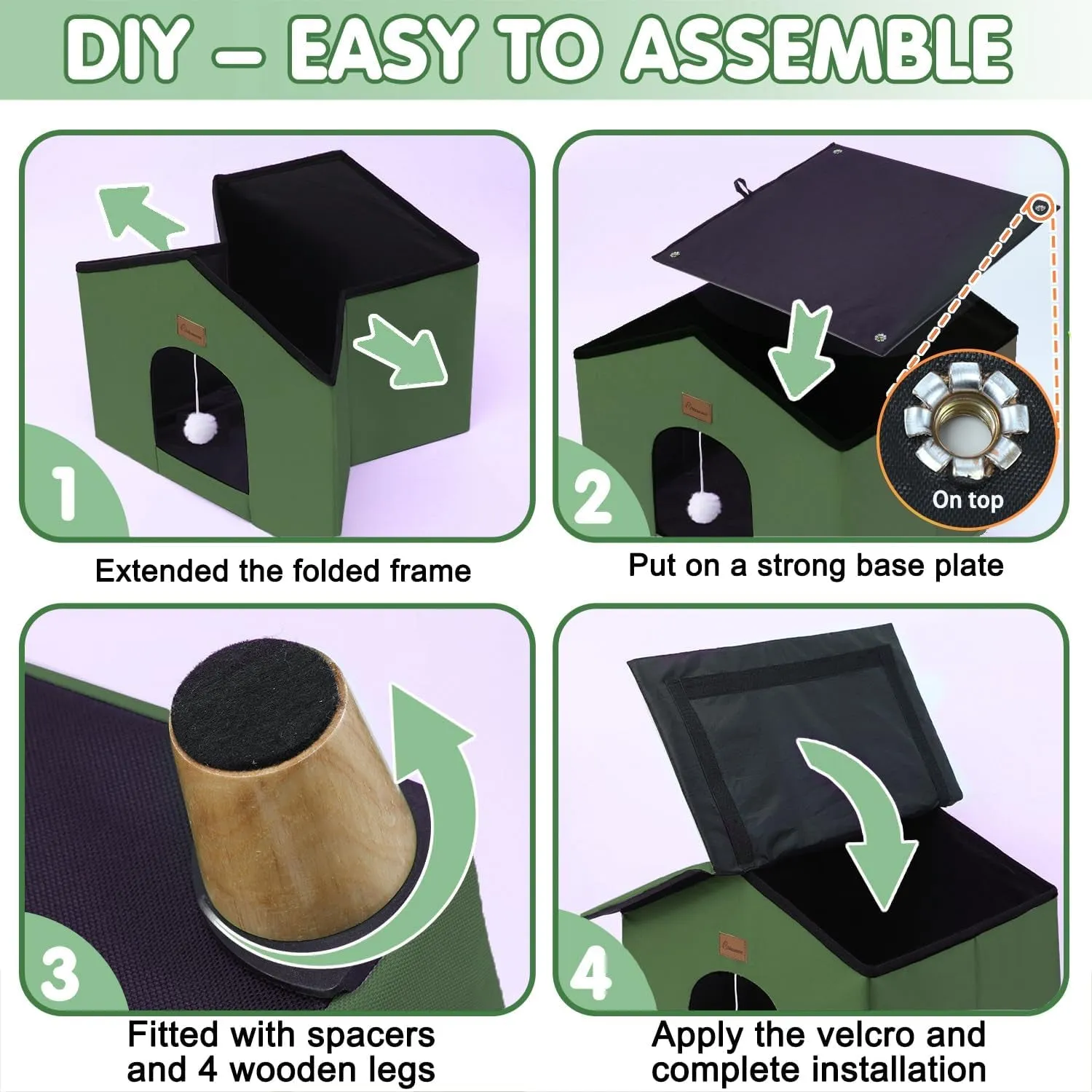 DIY – EASY TO ASSEMBLE

1

Extended the folded frame

2

On top

Put on a strong base plate

3

Fitted with spacers and 4 wooden legs

4

Apply the velcro and complete installation